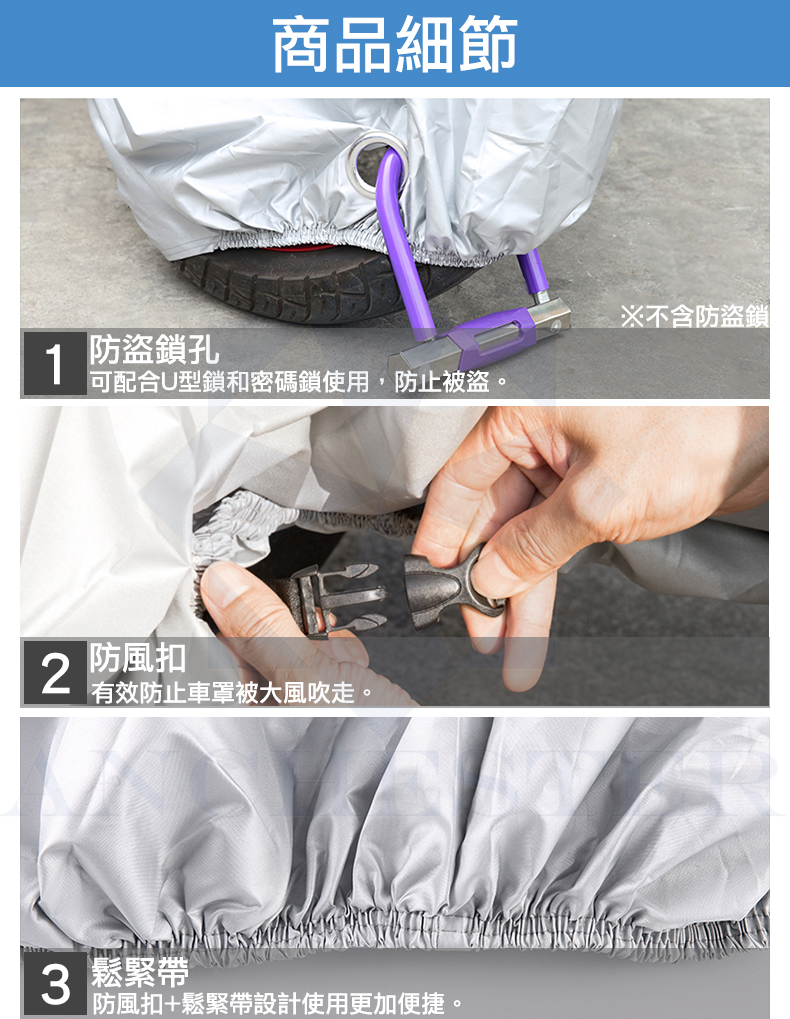 商品細節

※不含防盜鎖

1 防盜鎖孔
可配合U型鎖和密碼鎖使用，防止被盜。

2 防風扣
有效防止車罩被大風吹走。

3 鬆緊帶
防風扣+鬆緊帶設計使用更加便捷。